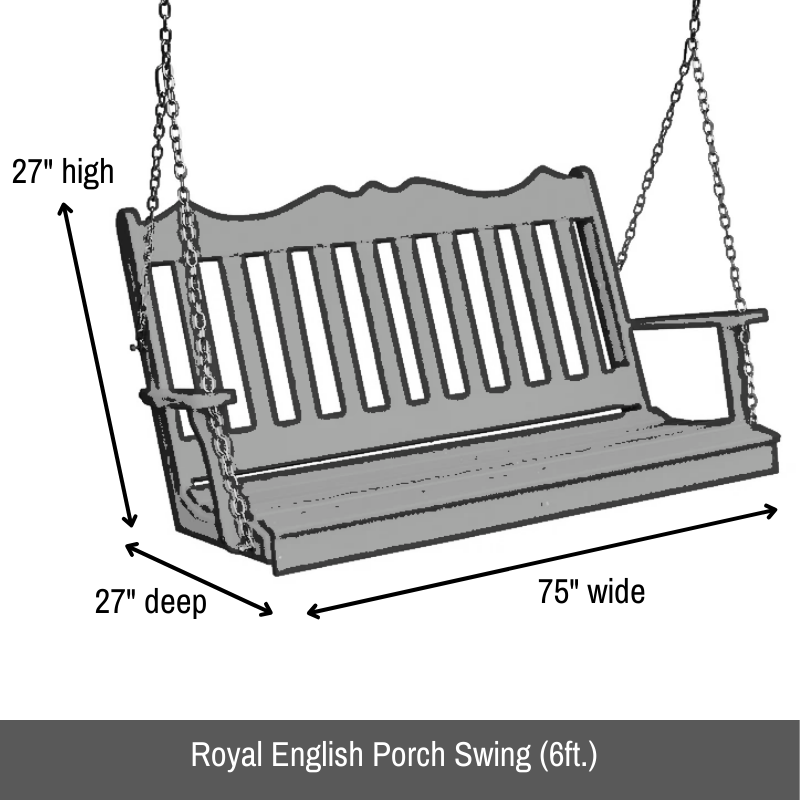 27" high

27" deep

75" wide

Royal English Porch Swing (6ft.)